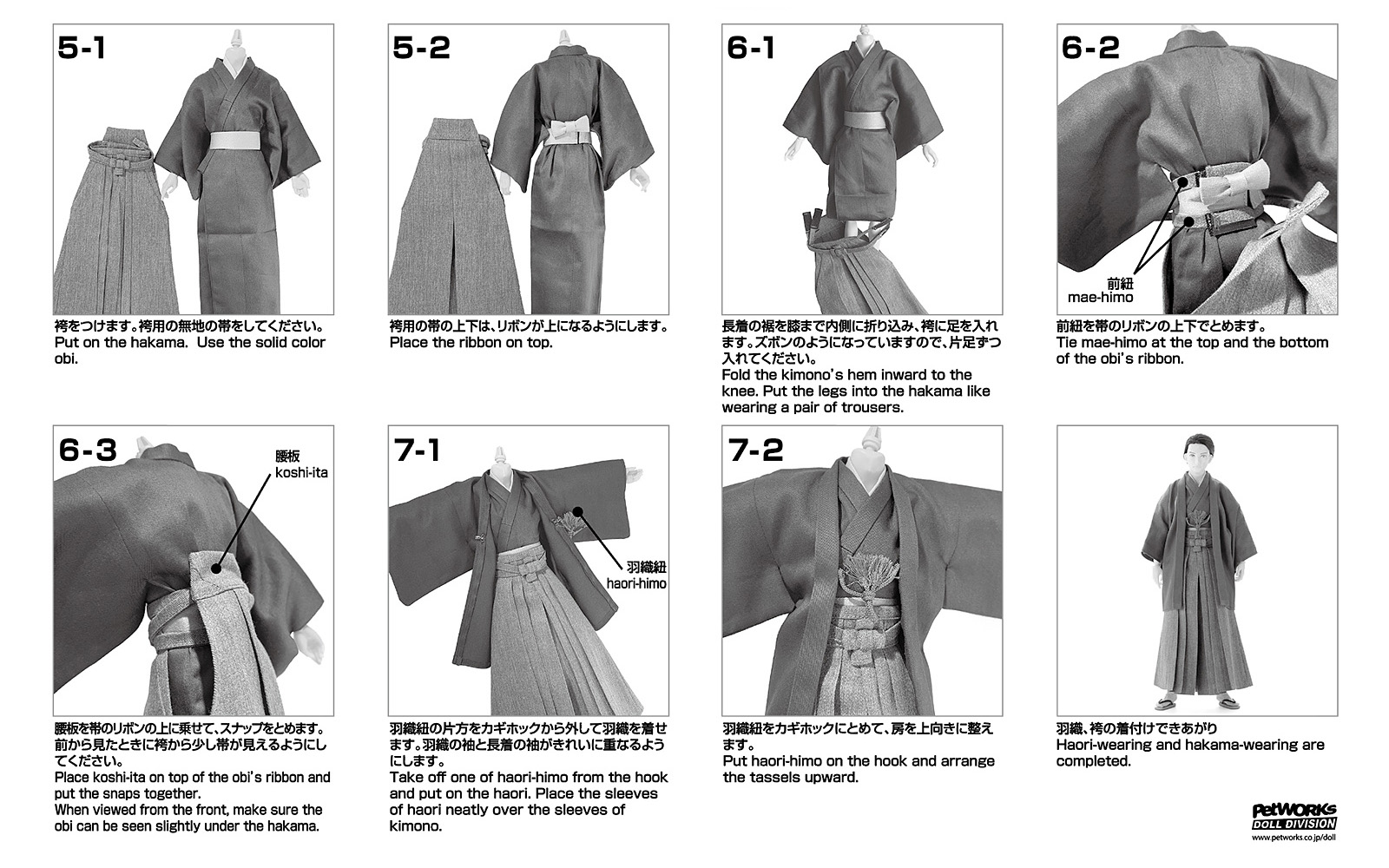 5-1

袴をつけます。袴用の無地の帯をしてください。
Put on the hakama. Use the solid color obi.

5-2

袴用の帯の上下は、リボンが上になるようにします。
Place the ribbon on top.

6-1

長着の裾を膝まで内側に折り込み、袴に足を入れます。ズボンのようになっていますので、片足ずつ入れてください。
Fold the kimono's hem inward to the knee. Put the legs into the hakama like wearing a pair of trousers.

6-2

前紐
mae-himo

前紐を帯のリボンの上下でとめます。
Tie mae-himo at the top and the bottom of the obi's ribbon.

6-3

腰板
koshi-ita

腰板を帯のリボンの上に乗せて、スナップをとめます。前から見たときに袴から少し帯が見えるようにしてください。
Place koshi-ita on top of the obi's ribbon and put the snaps together.
When viewed from the front, make sure the obi can be seen slightly under the hakama.

7-1

羽織紐
haori-himo

羽織紐の片方をカギホックから外して羽織を着せます。羽織の袖と長着の袖がきれいに重なるようにします。
Take off one of haori-himo from the hook and put on the haori. Place the sleeves of haori neatly over the sleeves of kimono.

7-2

羽織紐をカギホックにとめて、房を上向きに整えます。
Put haori-himo on the hook and arrange the tassels upward.

羽織、袴の着付けできあがり
Haori-wearing and hakama-wearing are completed.

PetWORKs
DOLL DIVISION
www.petworks.co.jp/doll