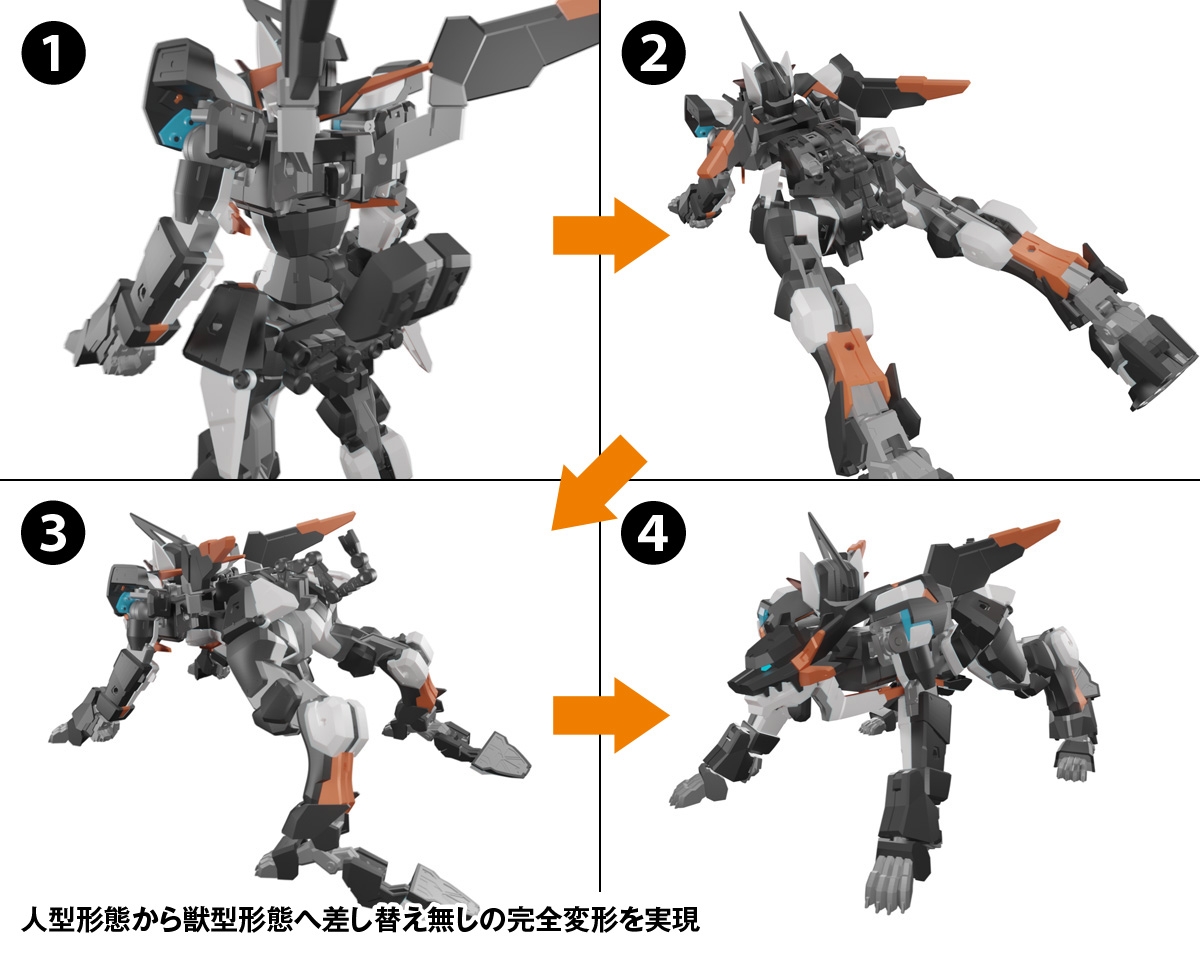 1

2

3

4

人型形態から獣型形態へ差し替え無しの完全変形を実現