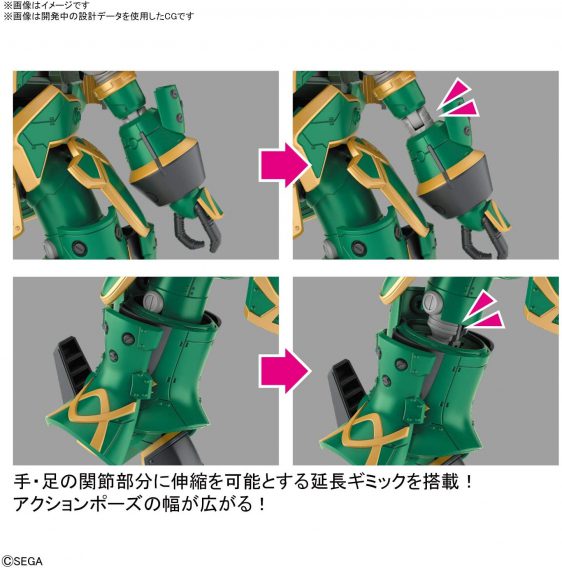 ※画像はイメージです
※画像は開発中の設計データを使用したCGです

手・足の関節部分に伸縮を可能とする延長ギミックを搭載！
アクションポーズの幅が広がる！

©SEGA