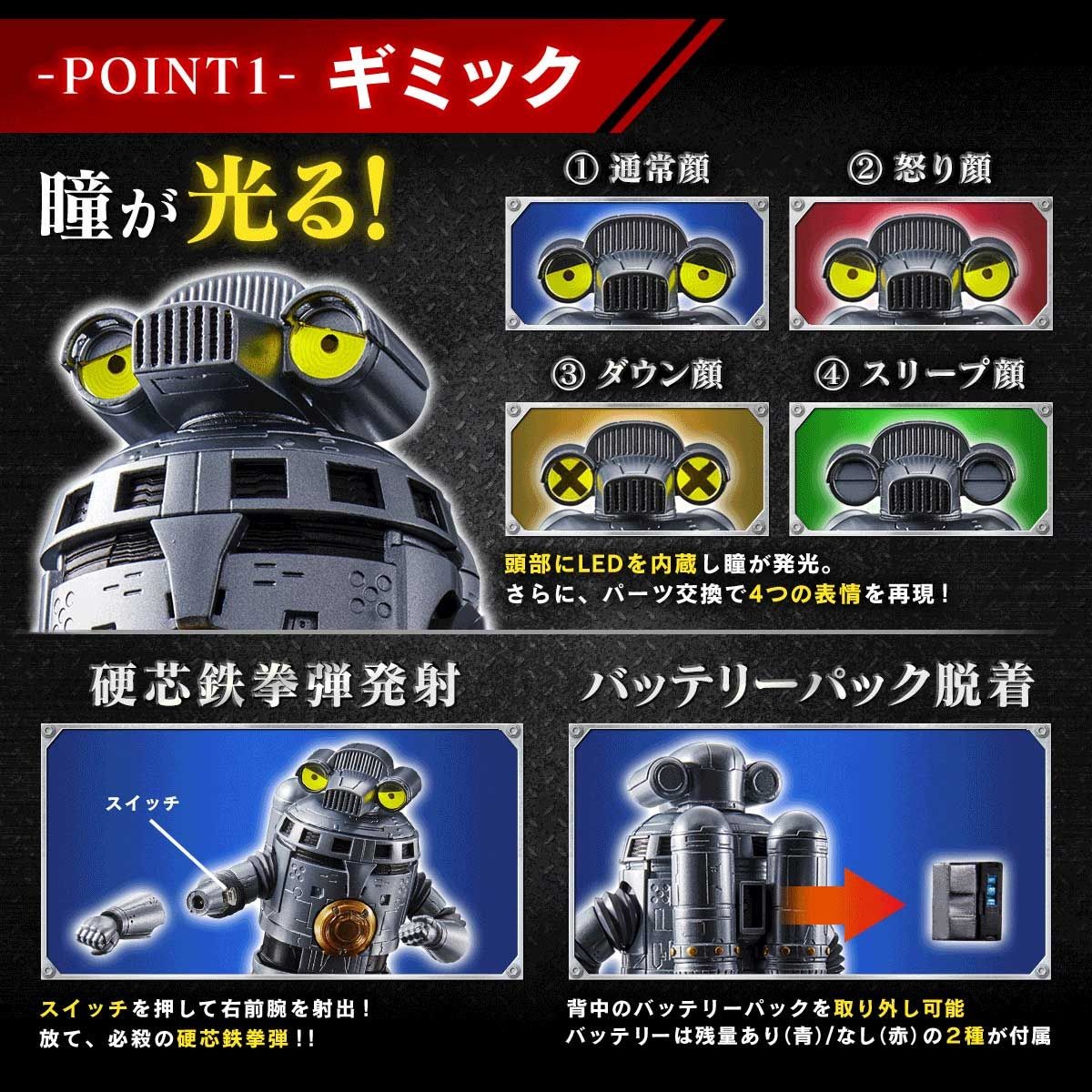 -POINT1- ギミック

瞳が光る!

① 通常顔
② 怒り顔
③ ダウン顔
④ スリープ顔

頭部にLEDを内蔵し瞳が発光。
さらに、パーツ交換で4つの表情を再現!

硬芯鉄拳弾発射

スイッチ

スイッチを押して右前腕を射出!
放て、必殺の硬芯鉄拳弾!!

バッテリーパック脱着

背中のバッテリーパックを取り外し可能
バッテリーは残量あり(青)/なし(赤)の2種が付属